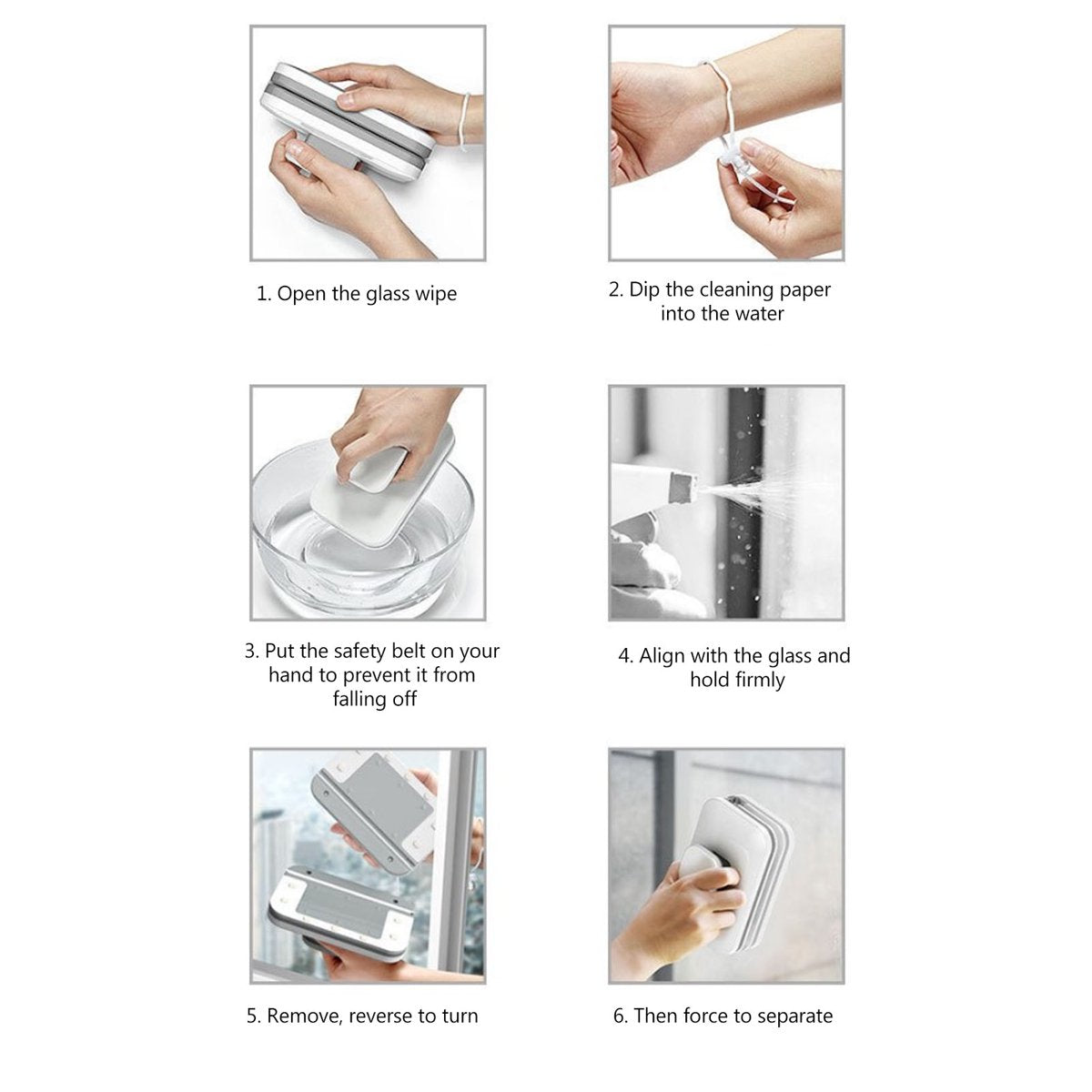 1. Open the glass wipe

2. Dip the cleaning paper into the water

3. Put the safety belt on your hand to prevent it from falling off

4. Align with the glass and hold firmly

5. Remove, reverse to turn

6. Then force to separate