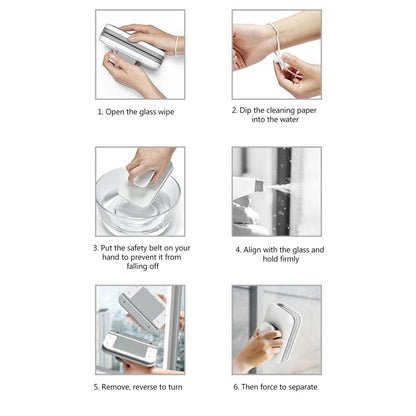 1. Open the glass wipe

2. Dip the cleaning paper into the water

3. Put the safety belt on your hand to prevent it from falling off

4. Align with the glass and hold firmly

5. Remove, reverse to turn

6. Then force to separate